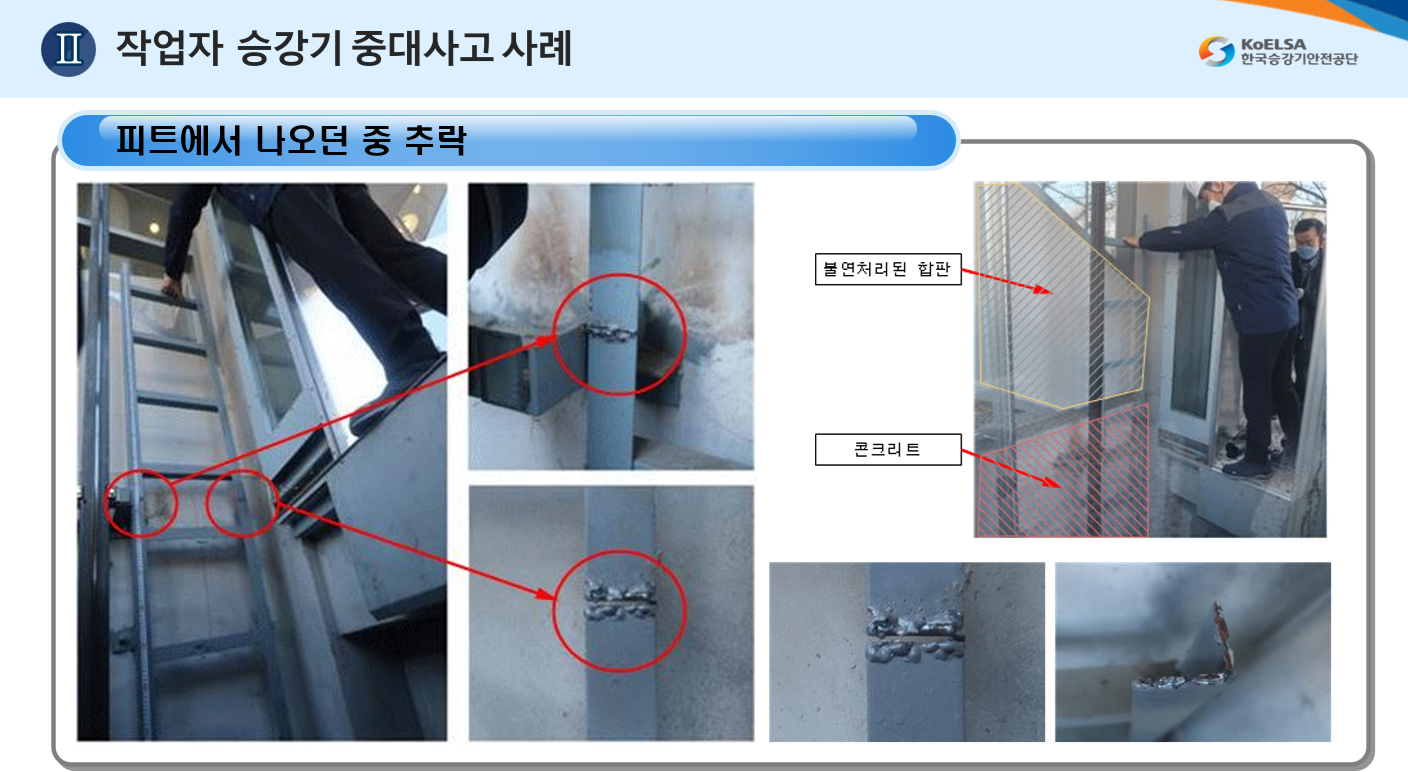 Ⅱ 작업자 승강기 중대사고 사례

KoELSA 한국승강기안전공단

피트에서 나오던 중 추락

불연처리된 합판

콘크리트